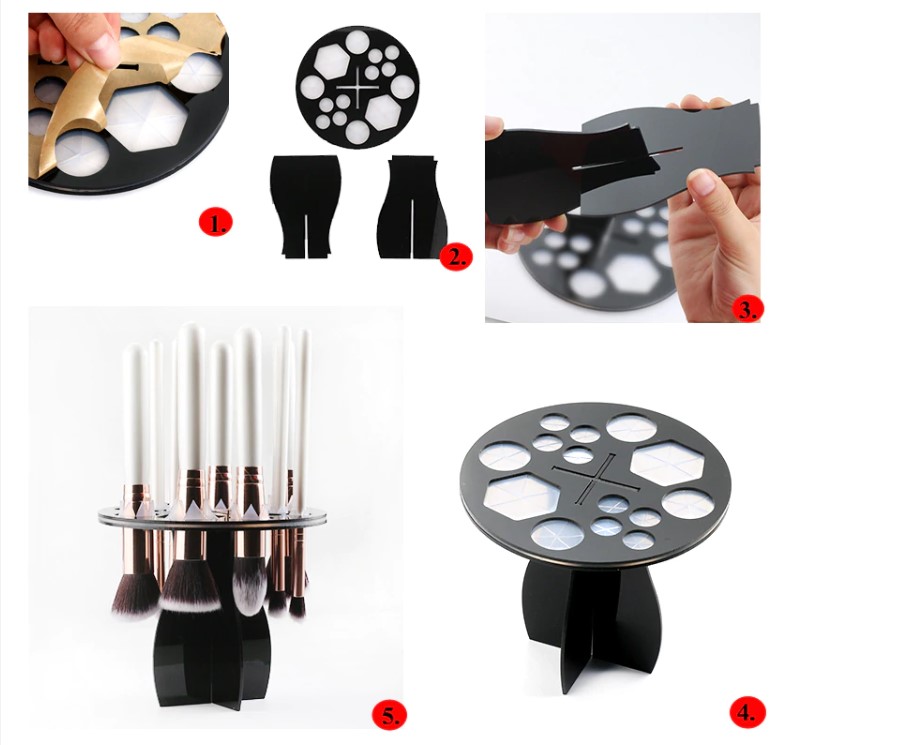 1.

2.

3.

5.

4.