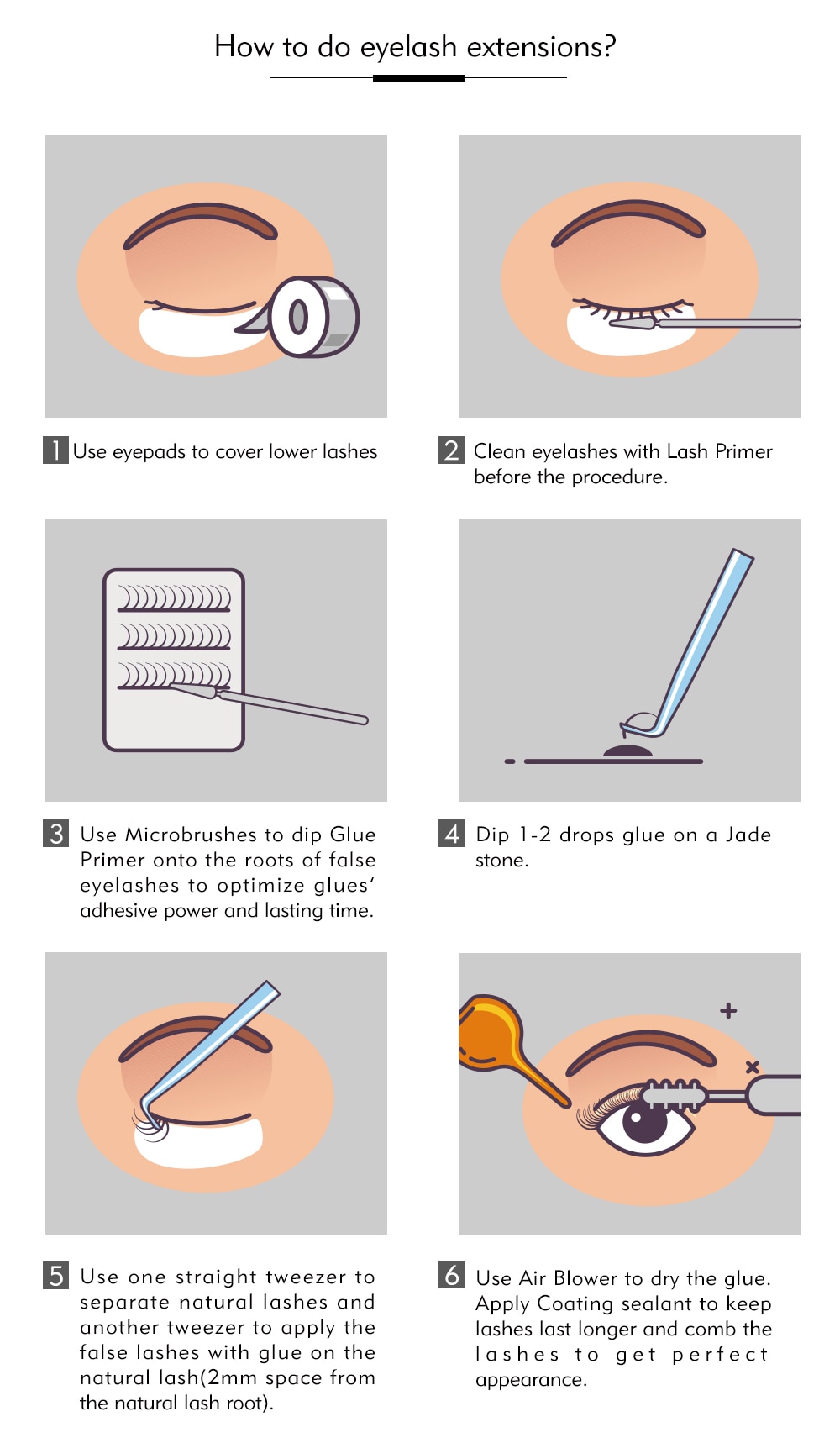 How to do eyelash extensions?

1 Use eyepads to cover lower lashes

2 Clean eyelashes with Lash Primer before the procedure.

3 Use Microbrushes to dip Glue Primer onto the roots of false eyelashes to optimize glues' adhesive power and lasting time.

4 Dip 1-2 drops glue on a Jade stone.

5 Use one straight tweezer to separate natural lashes and another tweezer to apply the false lashes with glue on the natural lash(2mm space from the natural lash root).

6 Use Air Blower to dry the glue. Apply Coating sealant to keep lashes last longer and comb the lashes to get perfect appearance.