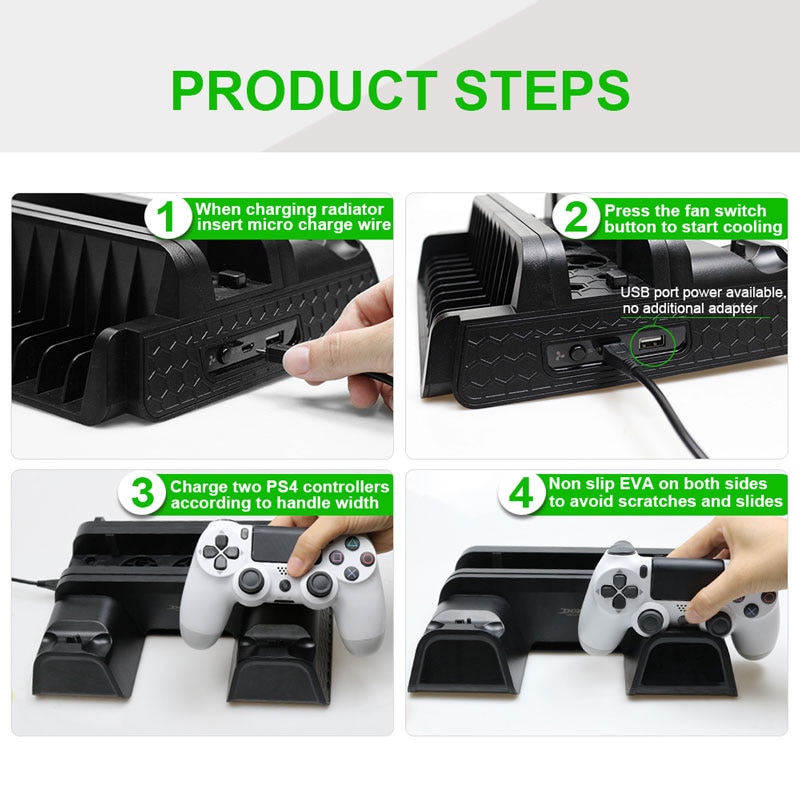 PRODUCT STEPS

1 When charging radiator insert micro charge wire

2 Press the fan switch button to start cooling

USB port power available, no additional adapter

3 Charge two PS4 controllers according to handle width

4 Non slip EVA on both sides to avoid scratches and slides