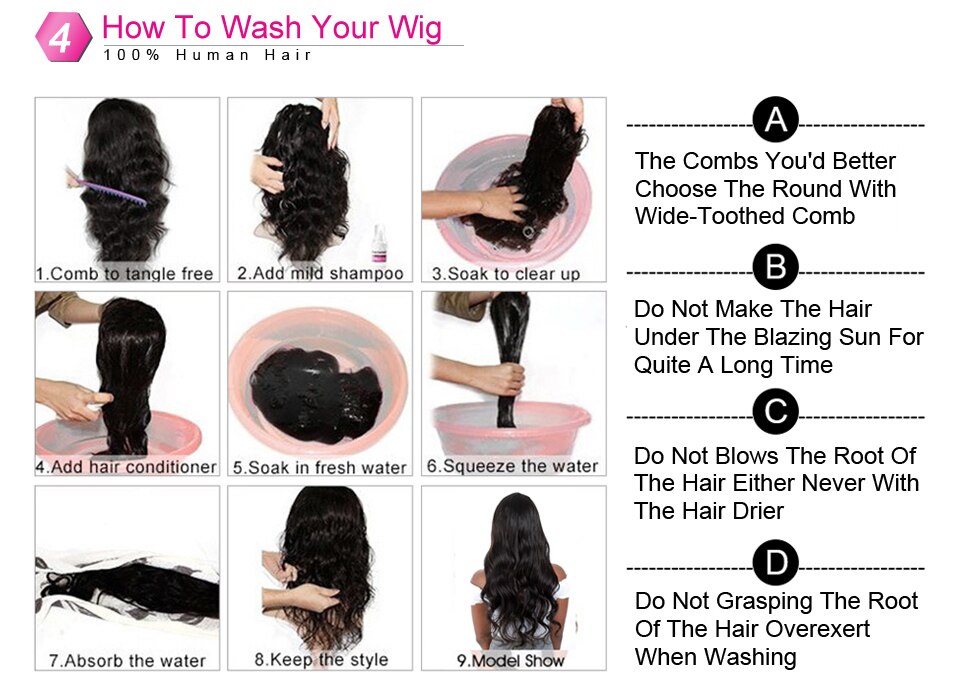 4 How To Wash Your Wig
100% Human Hair

1.Comb to tangle free
2.Add mild shampoo
3.Soak to clear up
4.Add hair conditioner
5.Soak in fresh water
6.Squeeze the water
7.Absorb the water
8.Keep the style
9.Model Show

A
The Combs You'd Better Choose The Round With Wide-Toothed Comb

B
Do Not Make The Hair Under The Blazing Sun For Quite A Long Time

C
Do Not Blows The Root Of The Hair Either Never With The Hair Drier

D
Do Not Grasping The Root Of The Hair Overexert When Washing