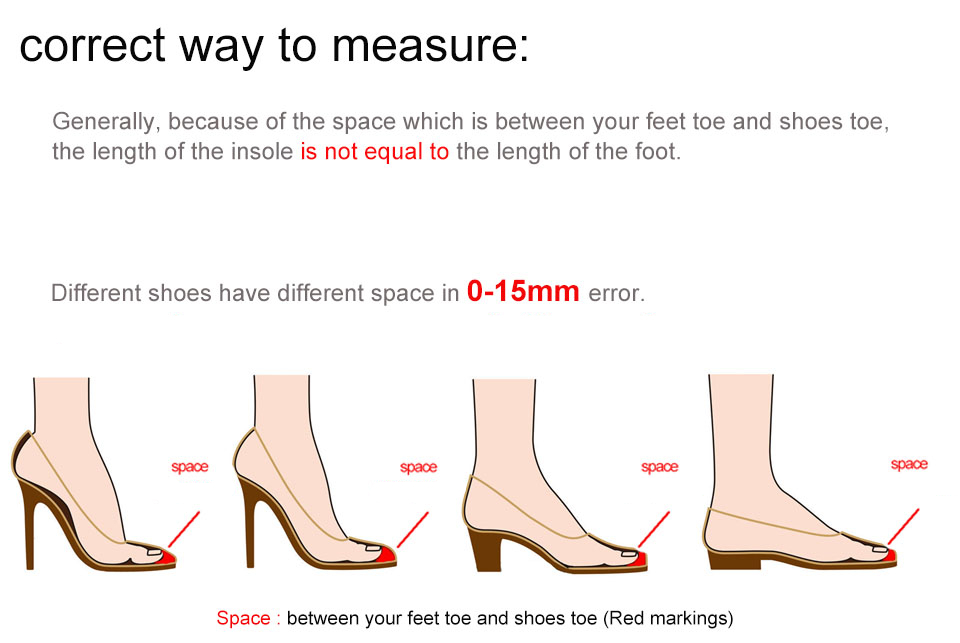 correct way to measure:

Generally, because of the space which is between your feet toe and shoes toe, the length of the insole is not equal to the length of the foot.

Different shoes have different space in 0-15mm error.

space

space

space

space

Space : between your feet toe and shoes toe (Red markings)